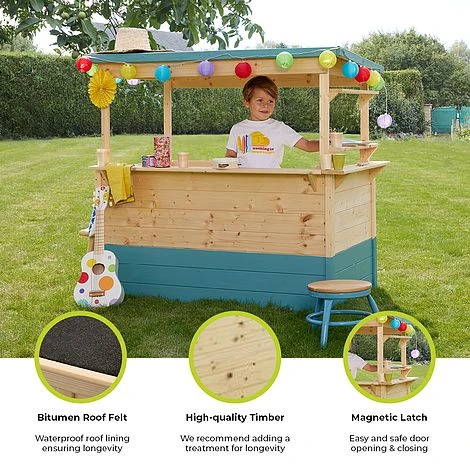 Bitumen Roof Felt

Waterproof roof lining ensuring longevity

High-quality Timber

We recommend adding a treatment for longevity

Magnetic Latch

Easy and safe door opening & closing