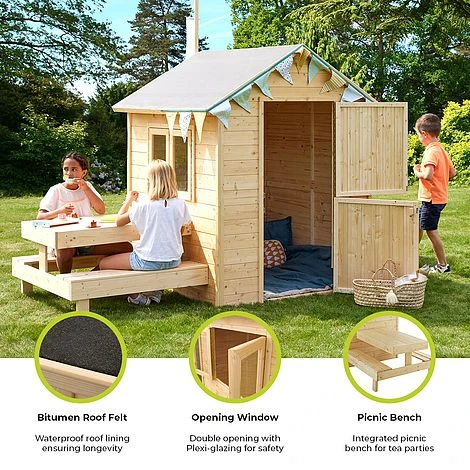 Bitumen Roof Felt

Waterproof roof lining ensuring longevity

Opening Window

Double opening with Plexi-glazing for safety

Picnic Bench

Integrated picnic bench for tea parties