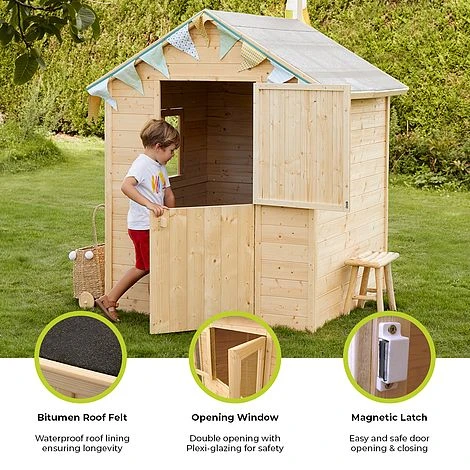 Bitumen Roof Felt

Waterproof roof lining ensuring longevity

Opening Window

Double opening with Plexi-glazing for safety

Magnetic Latch

Easy and safe door opening & closing