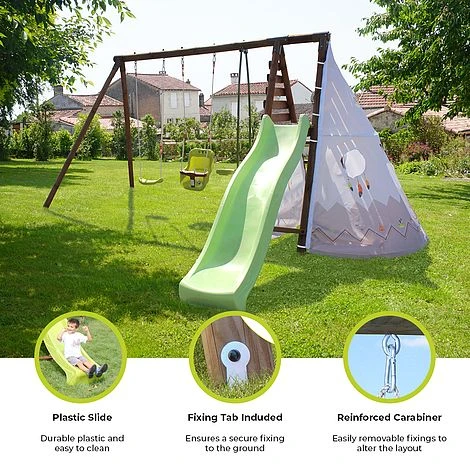 Plastic Slide

Durable plastic and easy to clean

Fixing Tab Included

Ensures a secure fixing to the ground

Reinforced Carabiner

Easily removable fixings to alter the layout