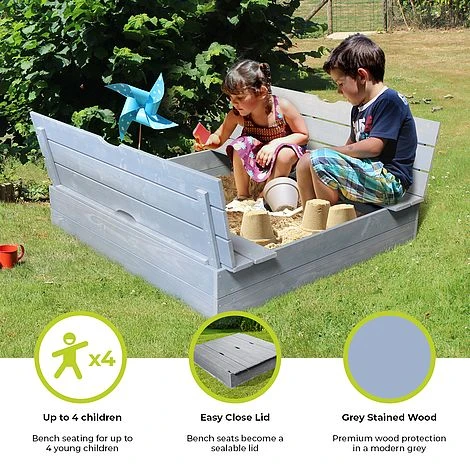 x4

Up to 4 children

Bench seating for up to 4 young children

Easy Close Lid

Bench seats become a sealable lid

Grey Stained Wood

Premium wood protection in a modern grey