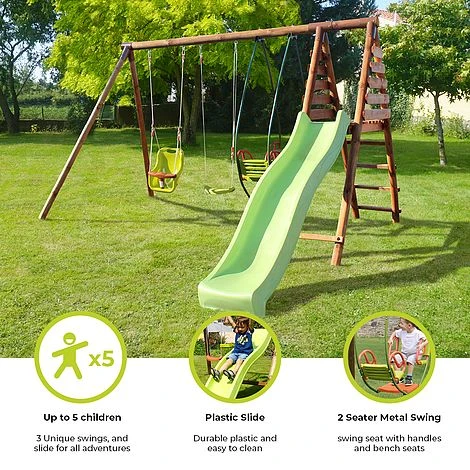 x5

Up to 5 children

3 Unique swings, and slide for all adventures

Plastic Slide

Durable plastic and easy to clean

2 Seater Metal Swing

swing seat with handles and bench seats