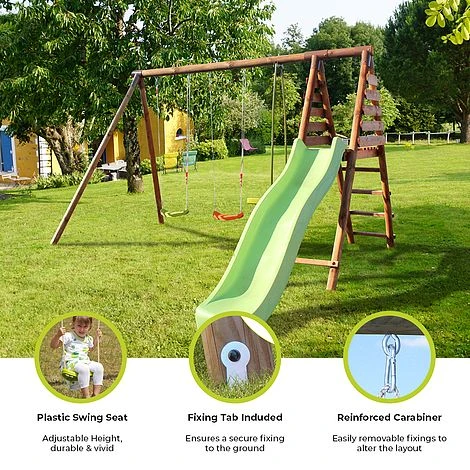 Plastic Swing Seat

Adjustable Height, durable & vivid

Fixing Tab Included

Ensures a secure fixing to the ground

Reinforced Carabiner

Easily removable fixings to alter the layout